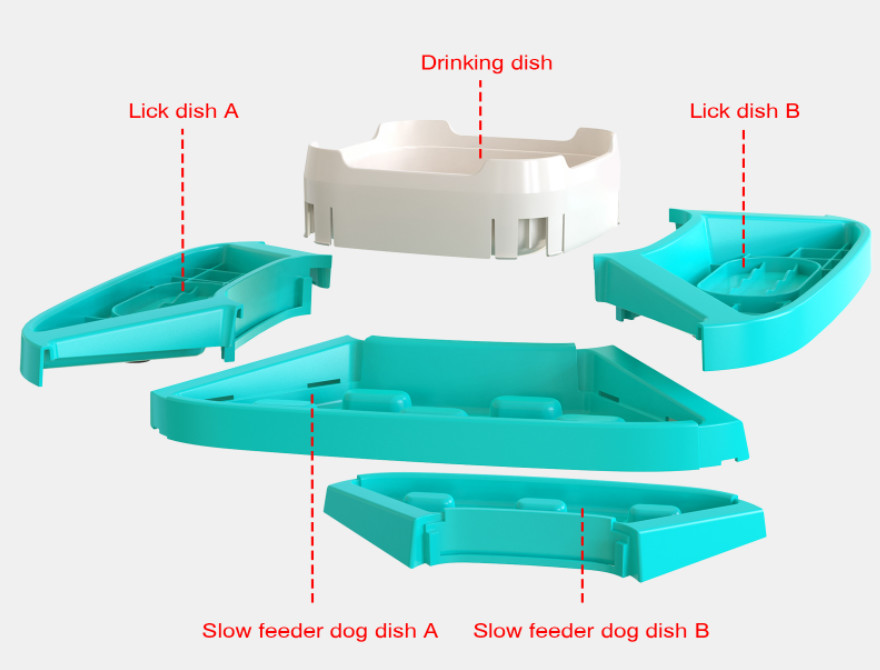 Drinking dish

Lick dish A

Lick dish B

Slow feeder dog dish A

Slow feeder dog dish B